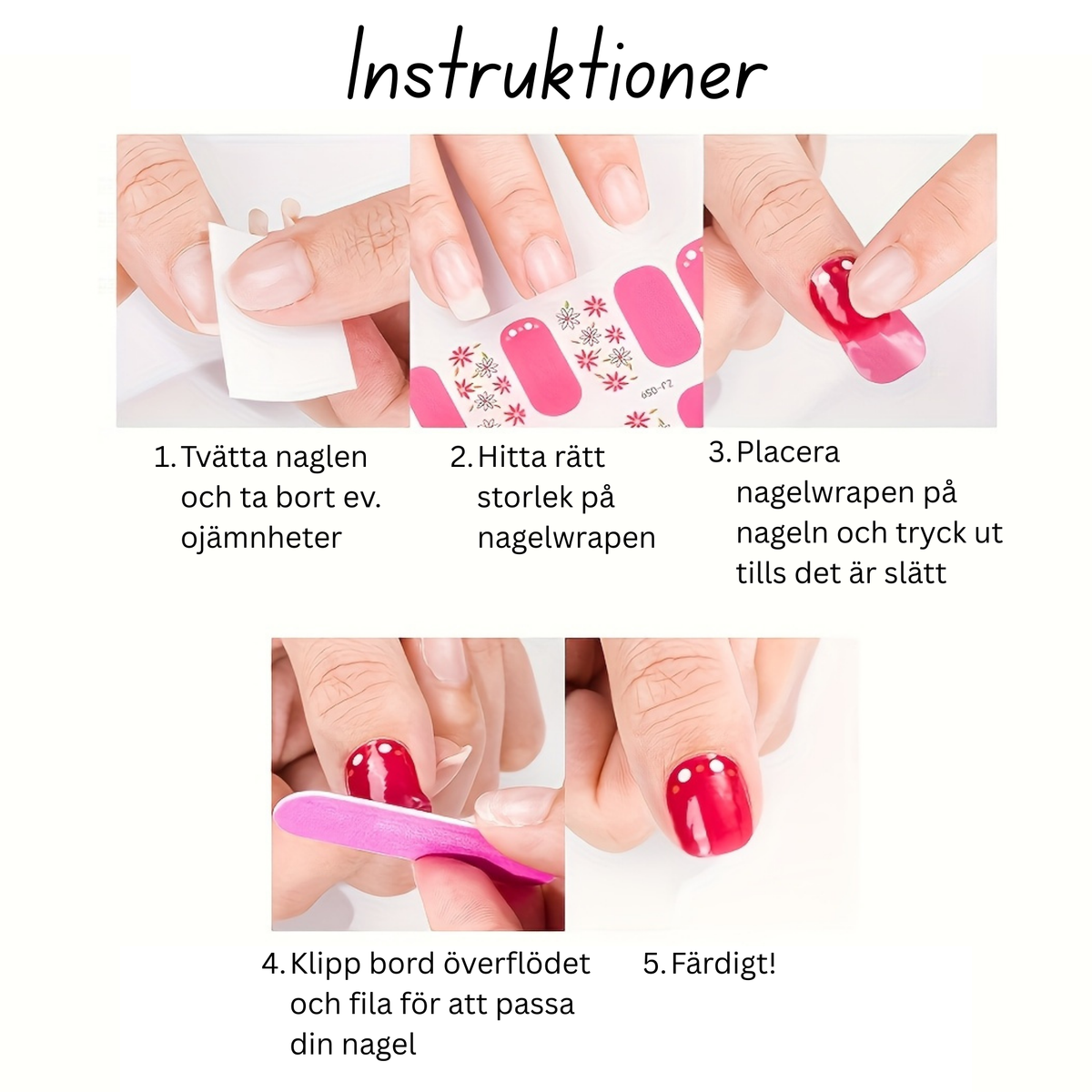 Instruktioner

ZJ-059

1. Tvätta naglen och ta bort ev. ojämnheter

2. Hitta rätt storlek på nagelwrapen

3. Placera nagelwrapen på nageln och tryck ut tills det är slätt

4. Klipp bord överflödet och fila för att passa din nagel

5. Färdigt!